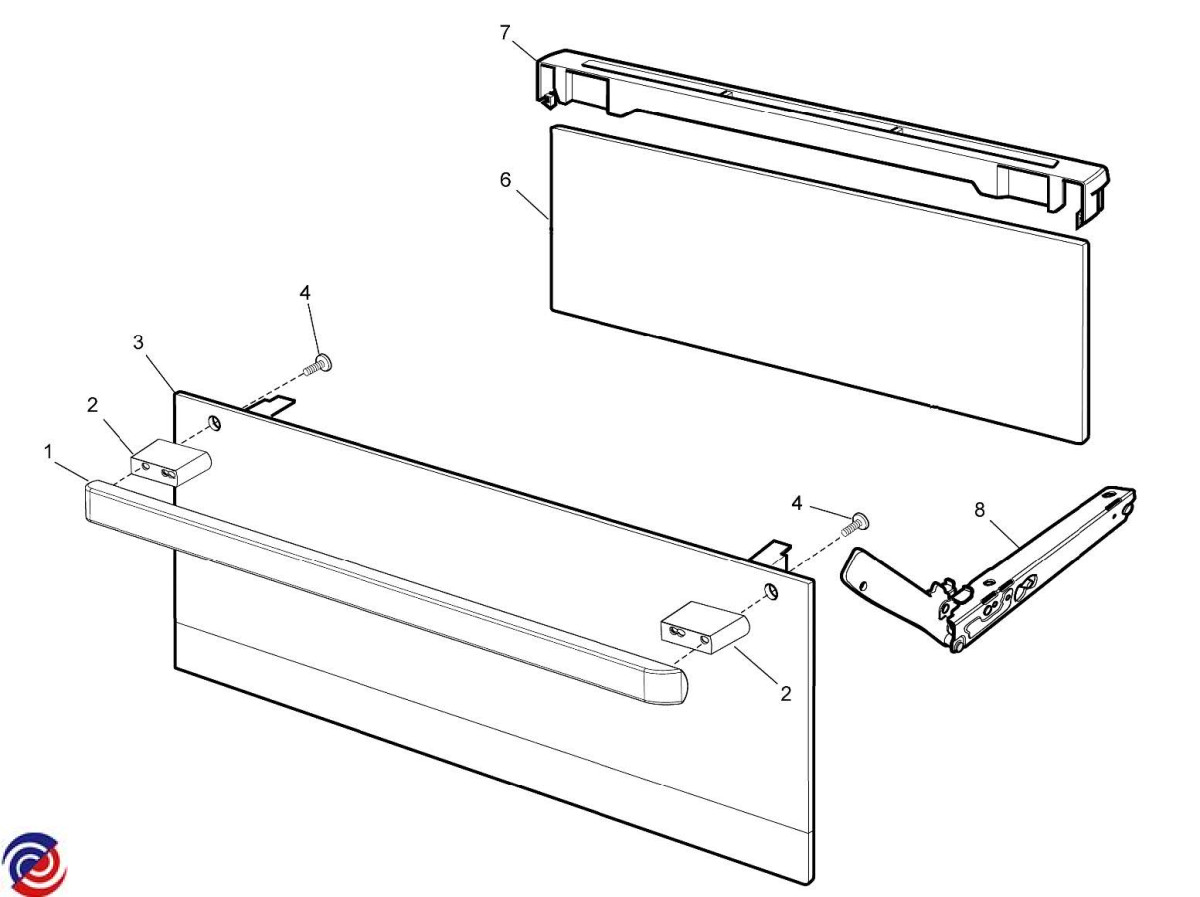 7
6
4
3
2
1
4
8
2